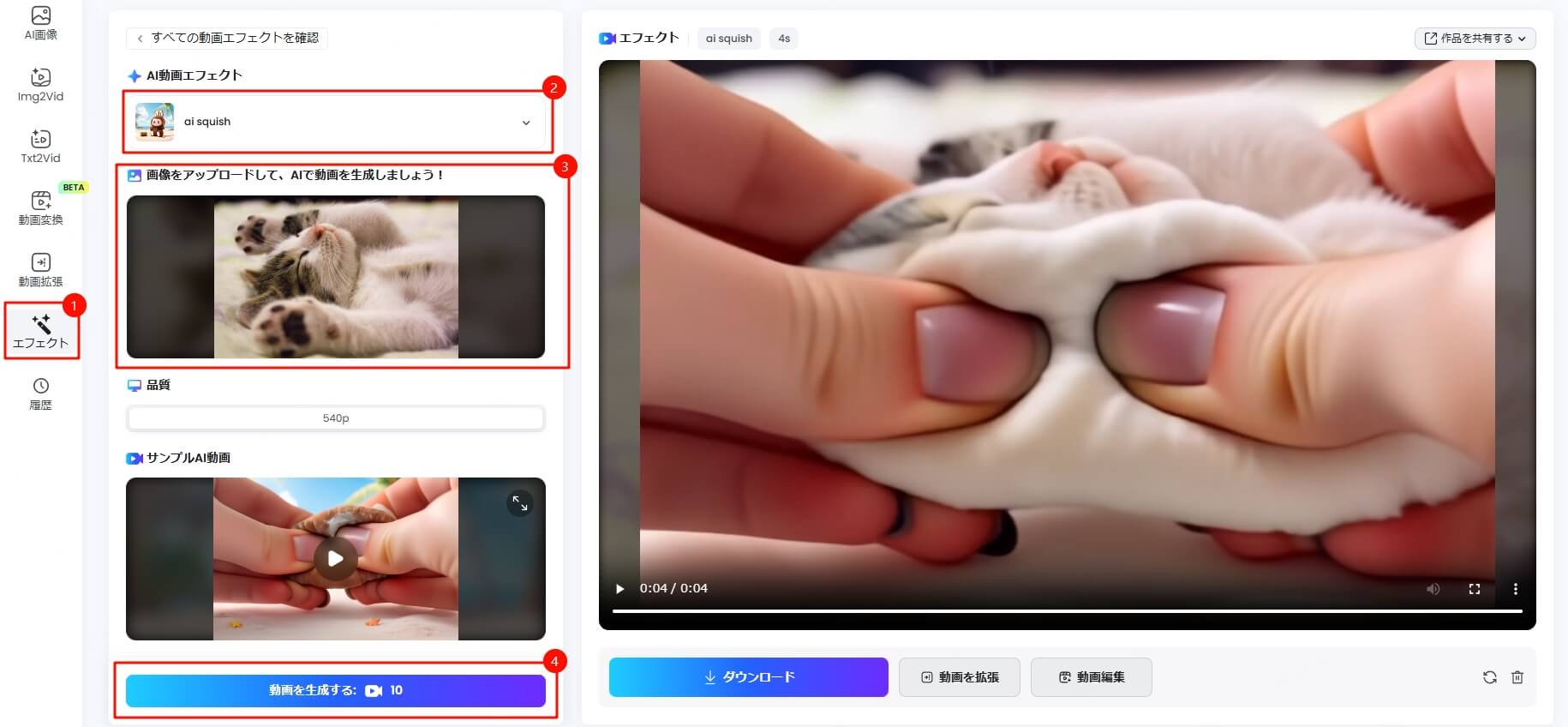 AI画像

Img2Vid

Txt2Vid

BETA

動画変換

動画拡張

1

エフェクト

履歴

すべての動画エフェクトを確認

AI動画エフェクト

2

ai squish

3

画像をアップロードして、AIで動画を生成しましょう！

品質

540p

サンプルAI動画

4

動画を生成する: 10

エフェクト ai squish 4s

作品を共有する

0:04 / 0:04

ダウンロード

動画を拡張

動画編集